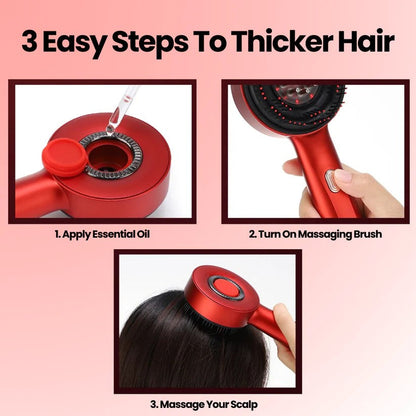 3 Easy Steps To Thicker Hair

1. Apply Essential Oil

2. Turn On Massaging Brush

3. Massage Your Scalp